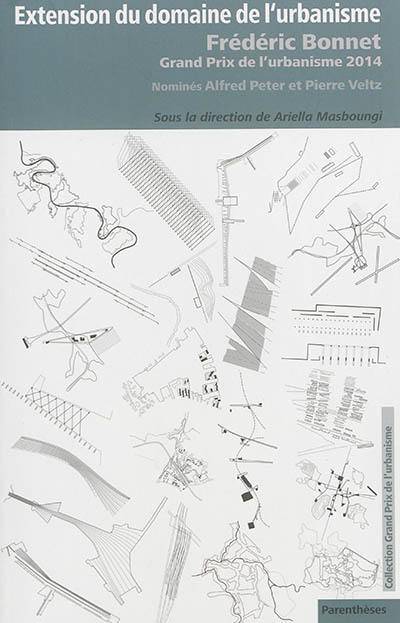 Extension du domaine de l'urbanisme
Frédéric Bonnet
Grand Prix de l'urbanisme 2014
Nominés Alfred Peter et Pierre Veltz

Sous la direction de Ariella Masboungi

Collection Grand Prix de l'urbanisme

Parenthèses